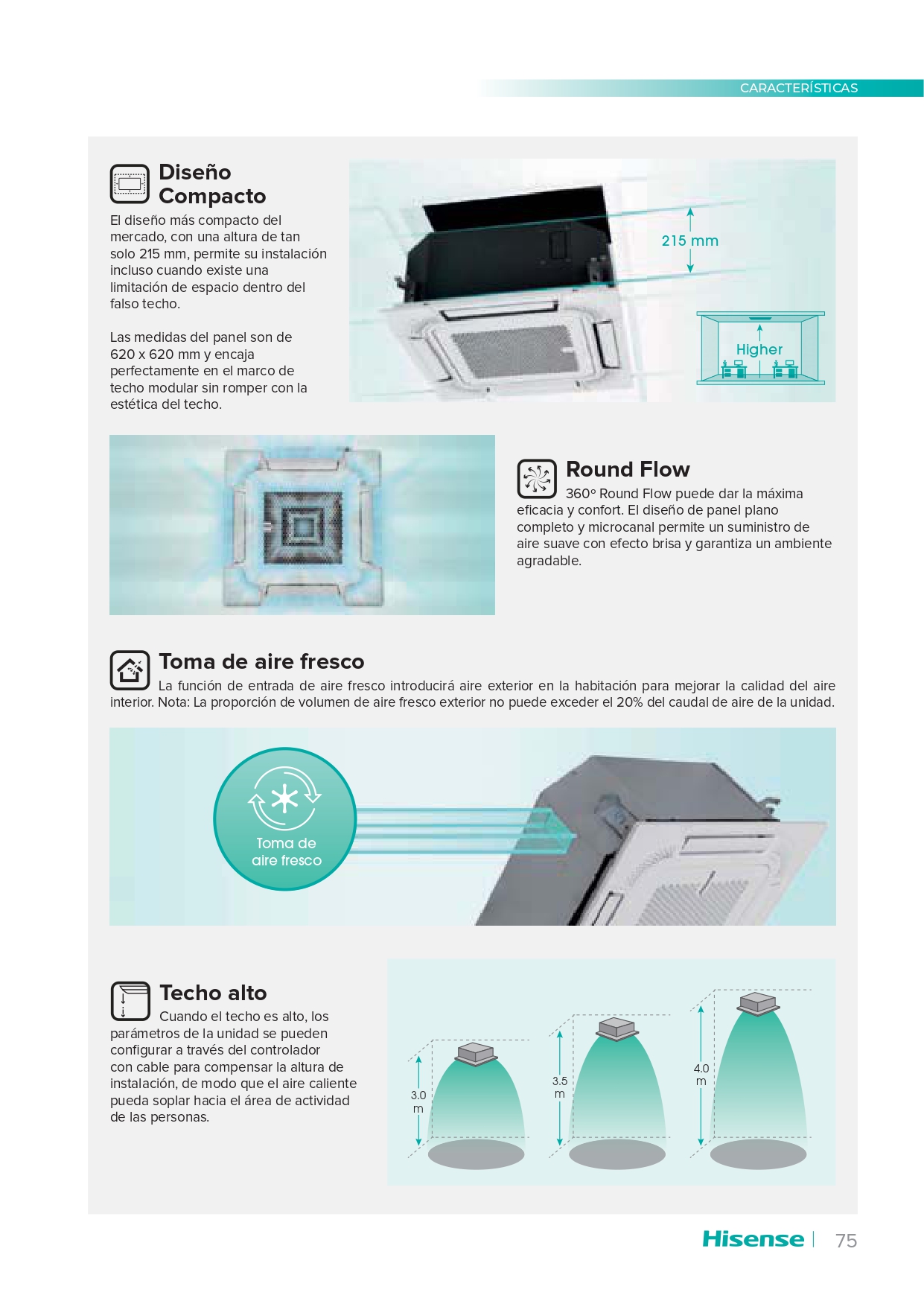 CARACTERÍSTICAS

Diseño Compacto

El diseño más compacto del mercado, con una altura de tan solo 215 mm, permite su instalación incluso cuando existe una limitación de espacio dentro del falso techo.

Las medidas del panel son de 620 x 620 mm y encaja perfectamente en el marco de techo modular sin romper con la estética del techo.

215 mm

Higher

Round Flow

360º Round Flow puede dar la máxima eficacia y confort. El diseño de panel plano completo y microcanal permite un suministro de aire suave con efecto brisa y garantiza un ambiente agradable.

Toma de aire fresco

La función de entrada de aire fresco introducirá aire exterior en la habitación para mejorar la calidad del aire interior. Nota: La proporción de volumen de aire fresco exterior no puede exceder el 20% del caudal de aire de la unidad.

Toma de aire fresco

Techo alto

Cuando el techo es alto, los parámetros de la unidad se pueden configurar a través del controlador con cable para compensar la altura de instalación, de modo que el aire caliente pueda soplar hacia el área de actividad de las personas.

3.0 m

3.5 m

4.0 m

Hisense | 75